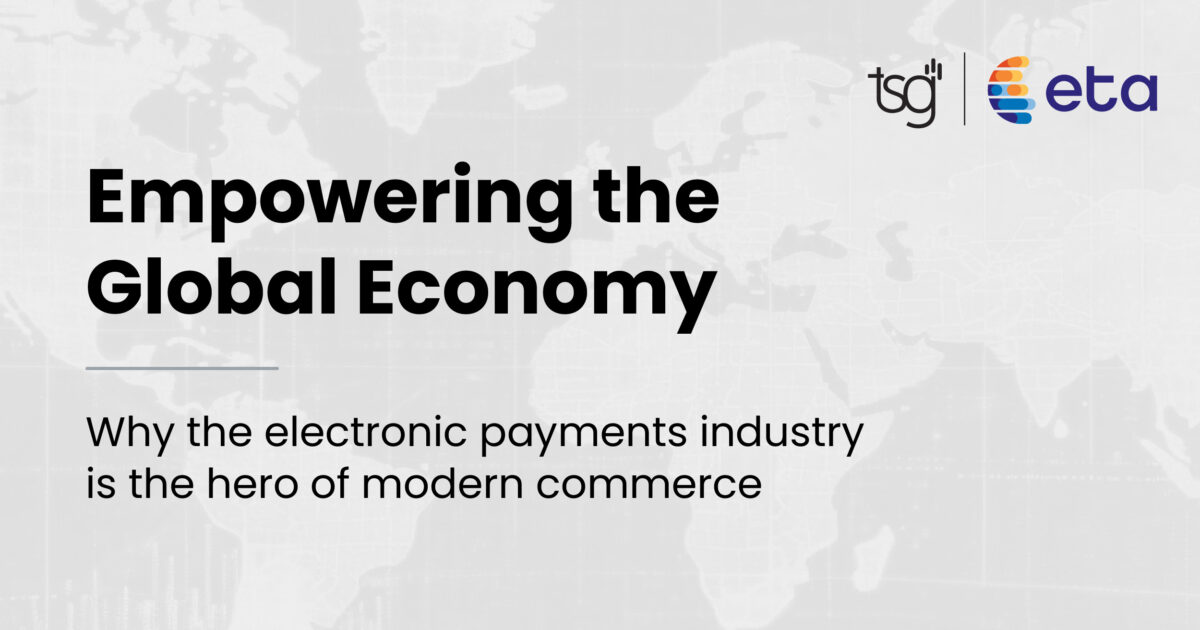 tsg eta

Empowering the Global Economy

Why the electronic payments industry is the hero of modern commerce